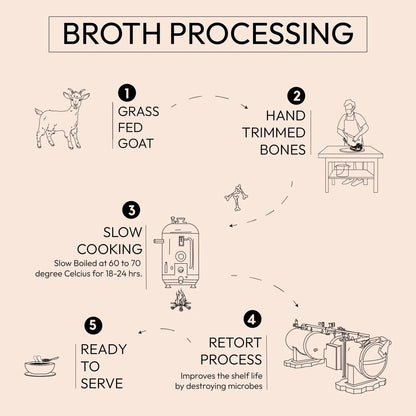 BROTH PROCESSING

1
GRASS FED GOAT

2
HAND TRIMMED BONES

3
SLOW COOKING
Slow Boiled at 60 to 70 degree Celcius for 18-24 hrs.

4
RETORT PROCESS
Improves the shelf life by destroying microbes

5
READY TO SERVE