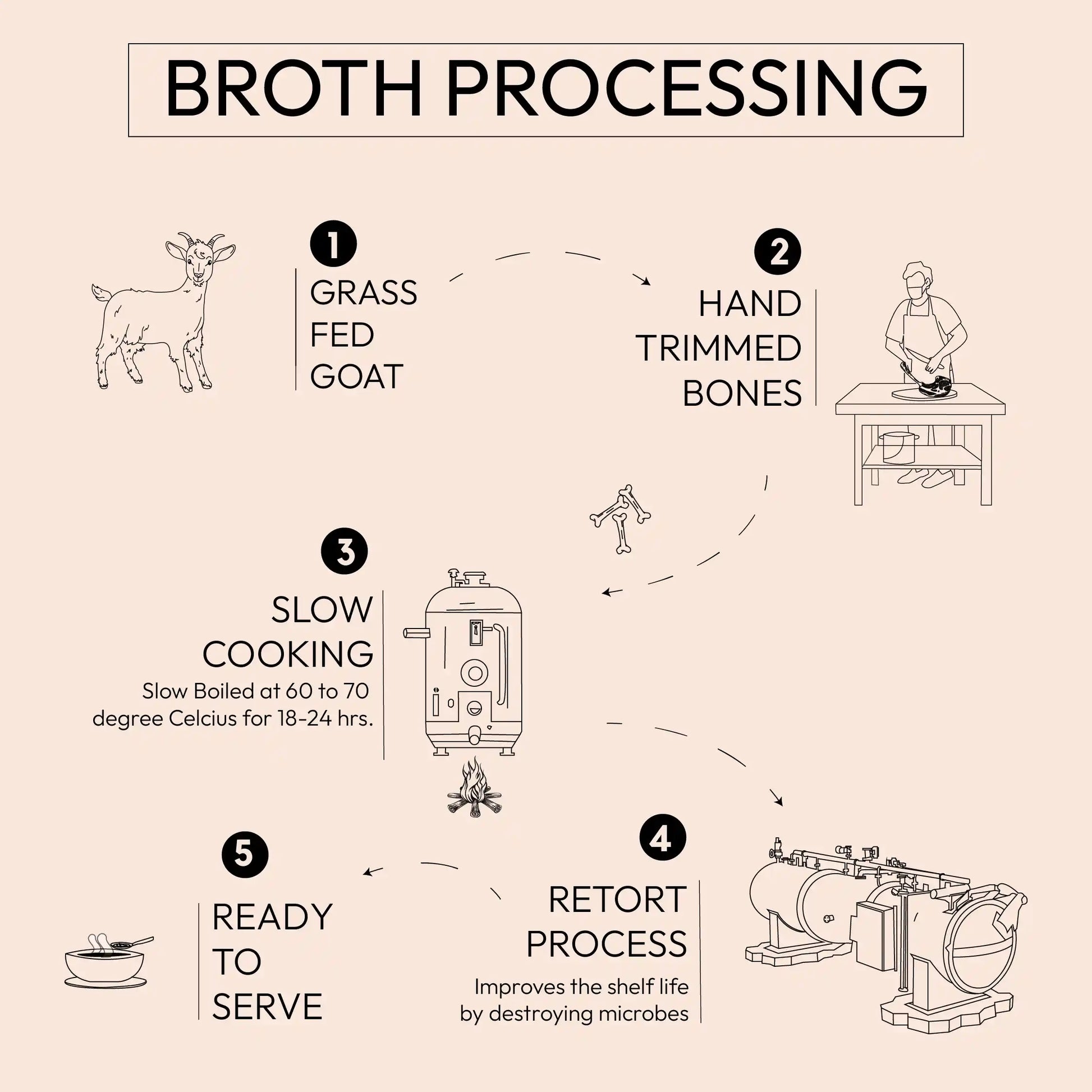 BROTH PROCESSING

1
GRASS FED GOAT

2
HAND TRIMMED BONES

3
SLOW COOKING
Slow Boiled at 60 to 70 degree Celcius for 18-24 hrs.

4
RETORT PROCESS
Improves the shelf life by destroying microbes

5
READY TO SERVE