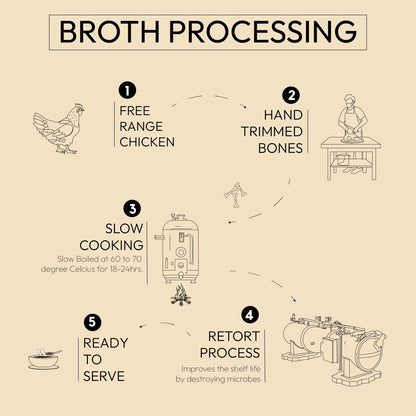 BROTH PROCESSING

1
FREE RANGE CHICKEN

2
HAND TRIMMED BONES

3
SLOW COOKING
Slow Boiled at 60 to 70 degree Celcius for 18-24hrs.

4
RETORT PROCESS
Improves the shelf life by destroying microbes

5
READY TO SERVE