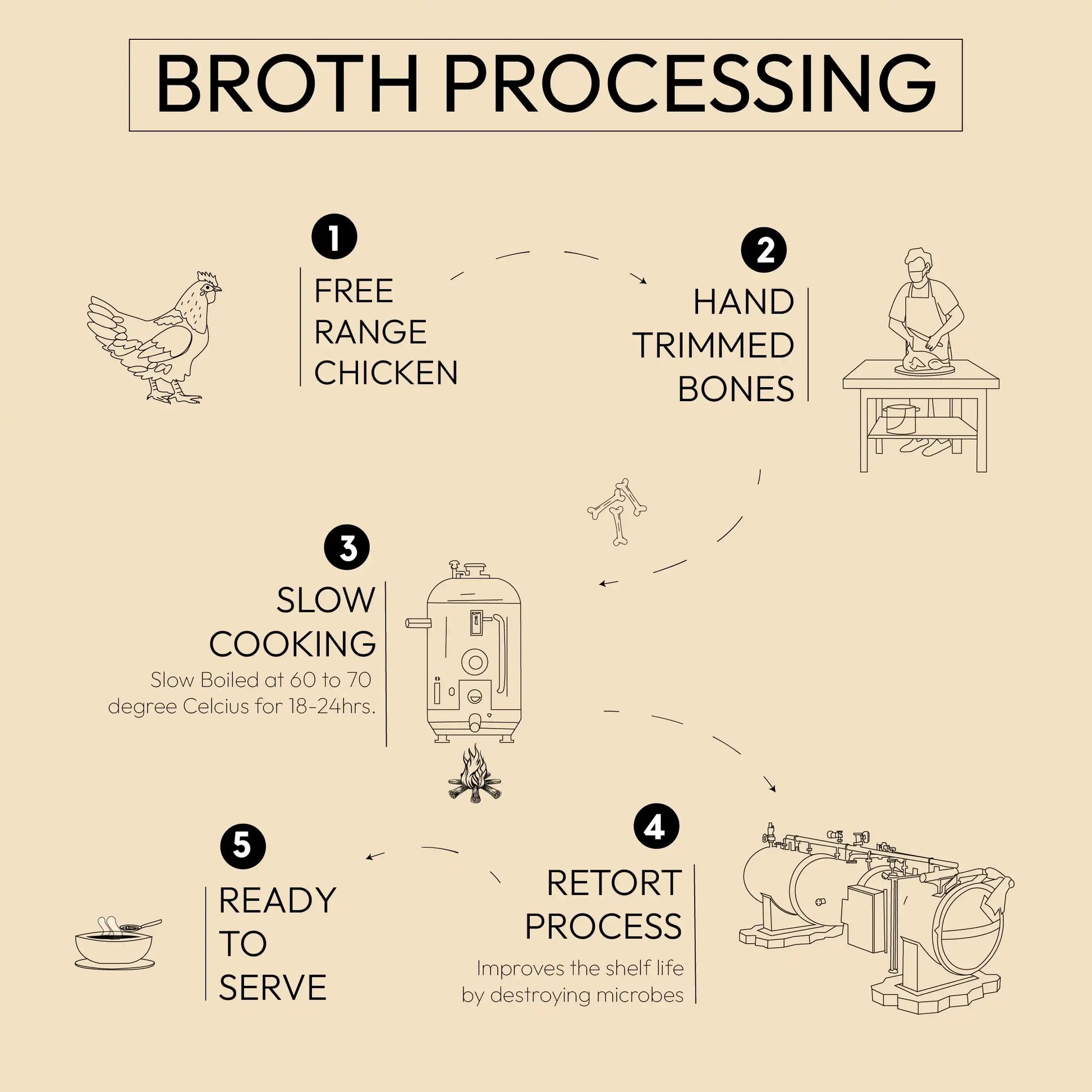 BROTH PROCESSING

1
FREE RANGE CHICKEN

2
HAND TRIMMED BONES

3
SLOW COOKING
Slow Boiled at 60 to 70 degree Celcius for 18-24hrs.

4
RETORT PROCESS
Improves the shelf life by destroying microbes

5
READY TO SERVE