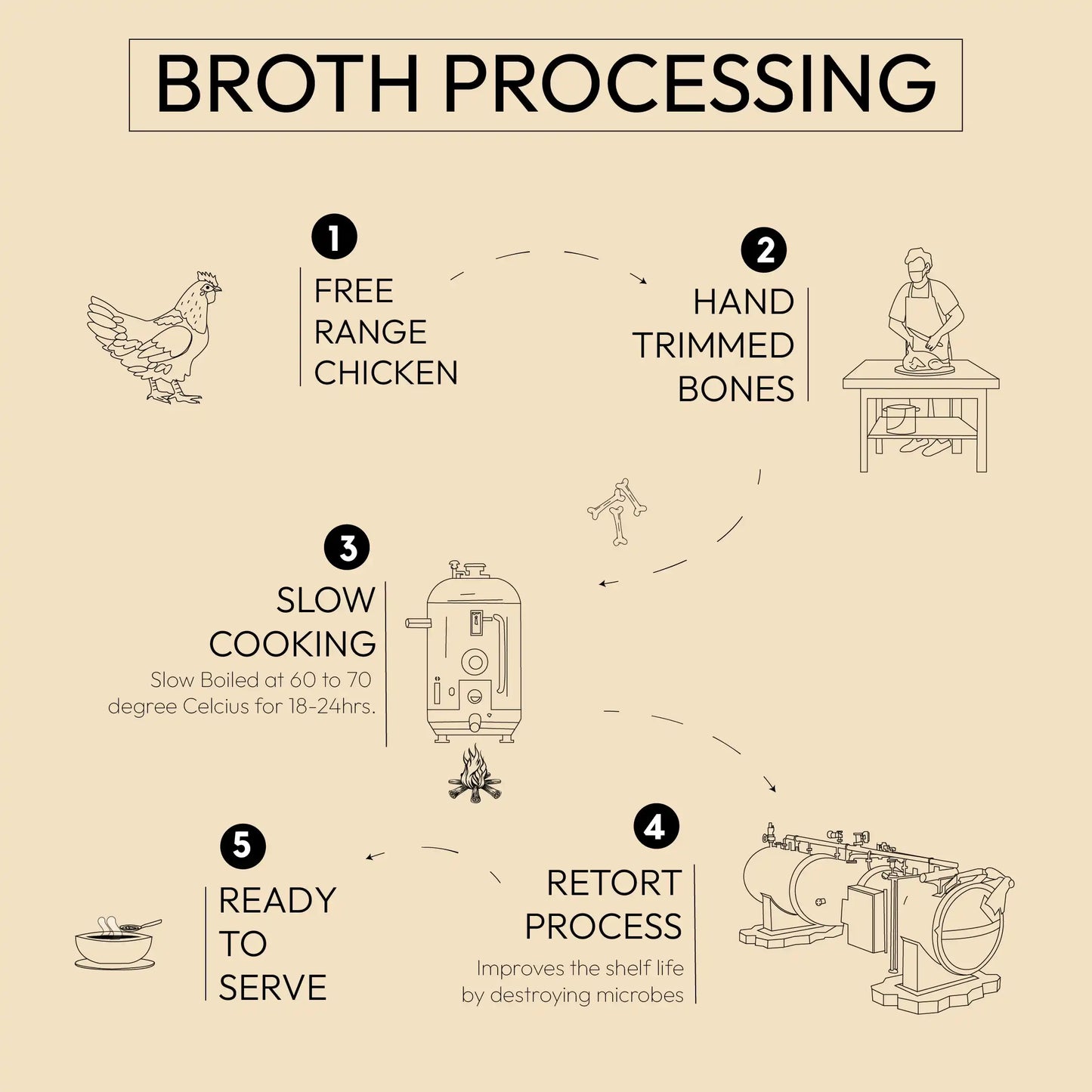 BROTH PROCESSING

1
FREE RANGE CHICKEN

2
HAND TRIMMED BONES

3
SLOW COOKING
Slow Boiled at 60 to 70 degree Celcius for 18-24hrs.

4
RETORT PROCESS
Improves the shelf life by destroying microbes

5
READY TO SERVE